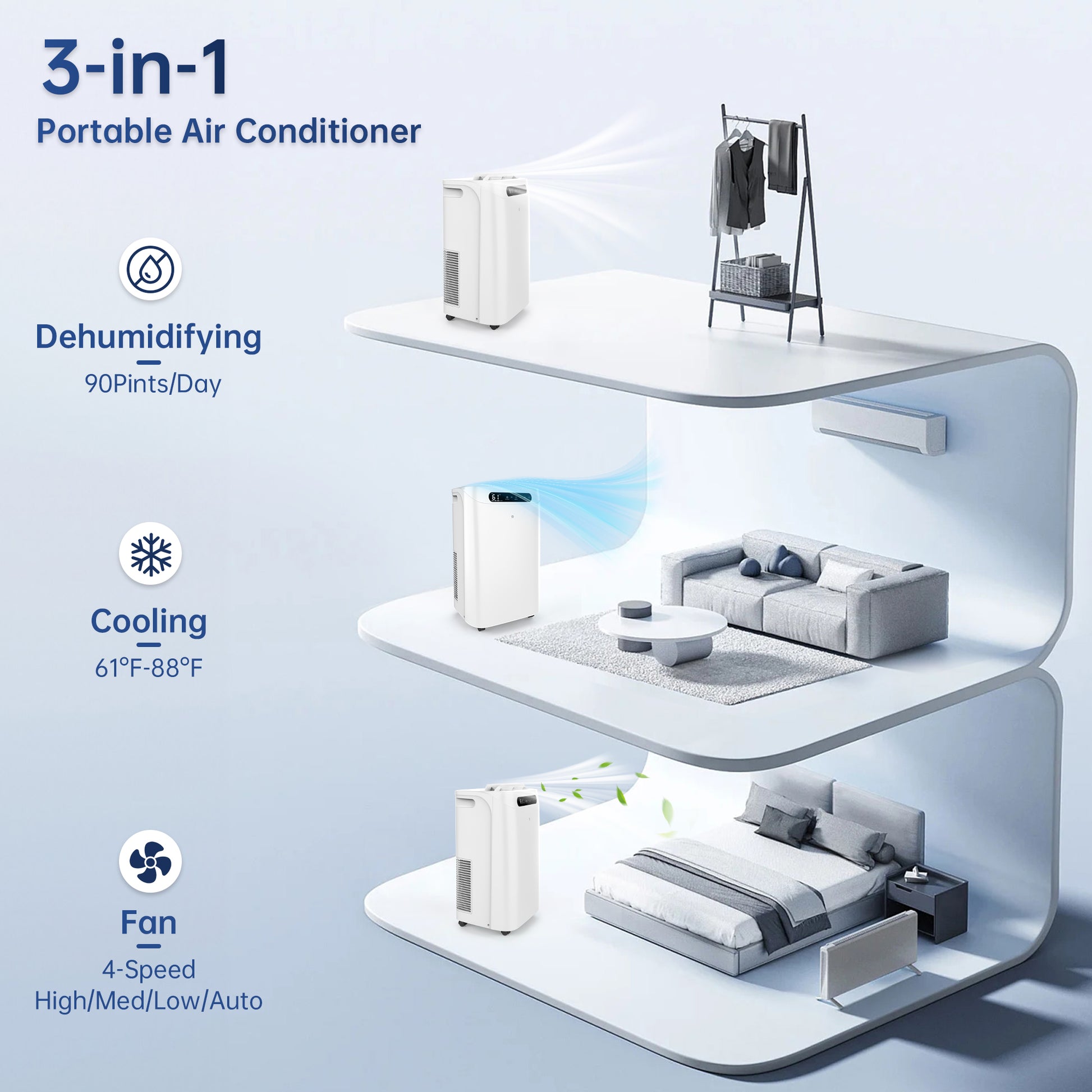 3-in-1
Portable Air Conditioner

Dehumidifying
90Pints/Day

Cooling
61°F-88°F

Fan
4-Speed
High/Med/Low/Auto